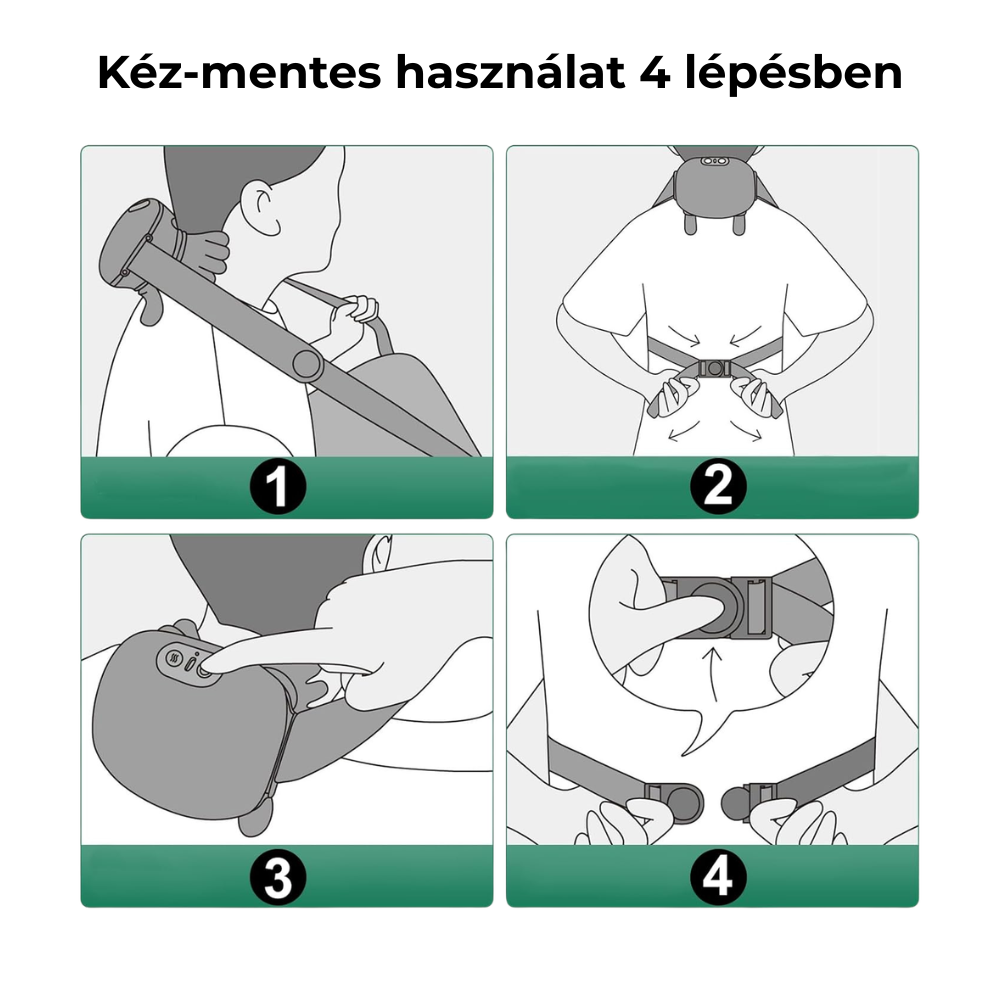 Kéz-mentes használat 4 lépésben

1

2

3

4